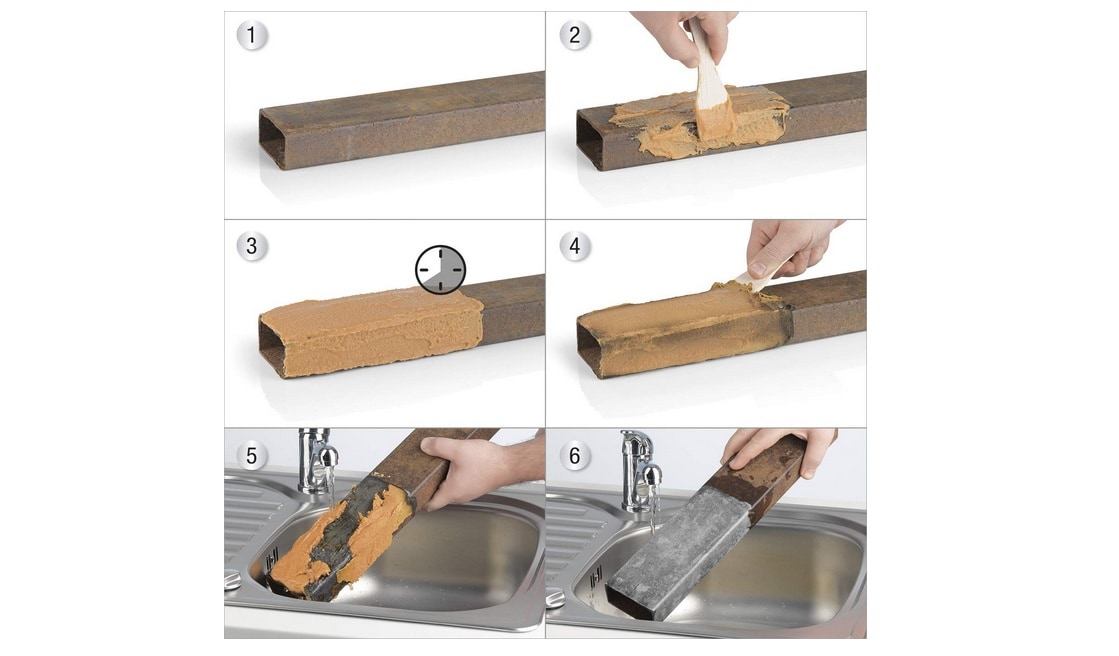 1

2

3

4

5

6